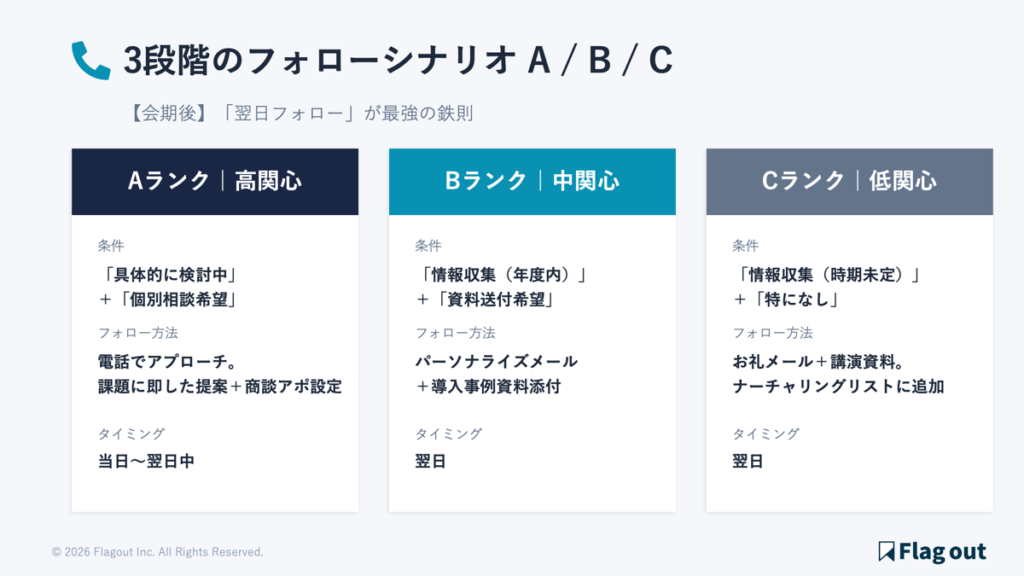 3段階のフォローシナリオ A / B / C

【会期後】「翌日フォロー」が最強の鉄則

Aランク｜高関心

条件

「具体的に検討中」
＋「個別相談希望」

フォロー方法

電話でアプローチ。
課題に即した提案＋商談アポ設定

タイミング

当日〜翌日中

Bランク｜中関心

条件

「情報収集（年度内）」
＋「資料送付希望」

フォロー方法

パーソナライズメール
＋導入事例資料添付

タイミング

翌日

Cランク｜低関心

条件

「情報収集（時期未定）」
＋「特になし」

フォロー方法

お礼メール＋講演資料。
ナーチャリングリストに追加

タイミング

翌日

© 2026 Flagout Inc. All Rights Reserved.

Flag out